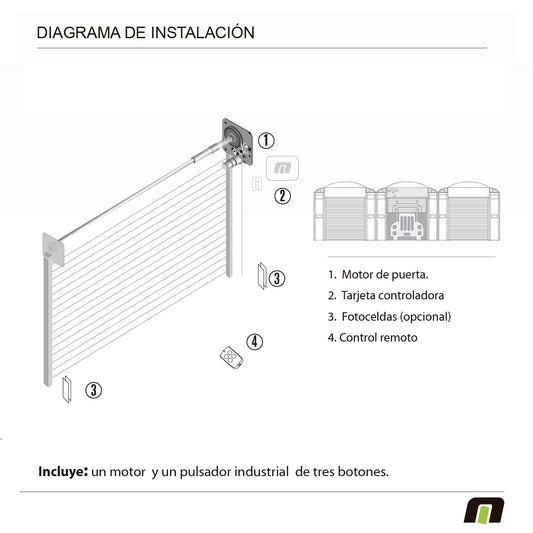 DIAGRAMA DE INSTALACIÓN

1

2

3

4

3

1. Motor de puerta.
2. Tarjeta controladora
3. Fotoceldas (opcional)
4. Control remoto

Incluye: un motor y un pulsador industrial de tres botones.